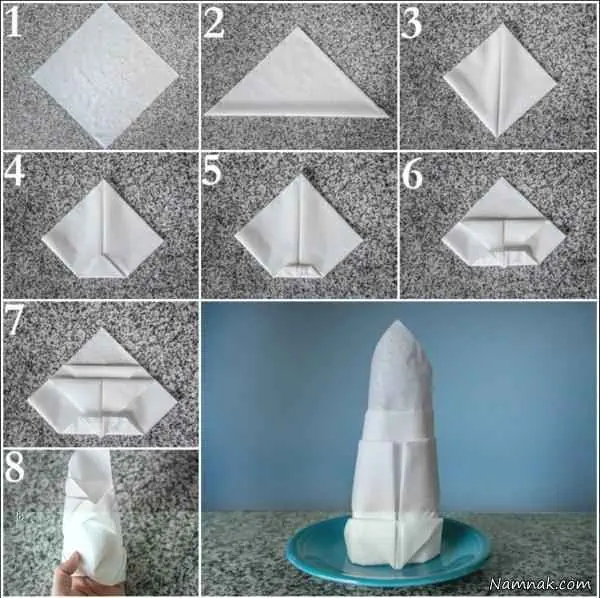 1
2
3
4
5
6
7
8
Namnak.com